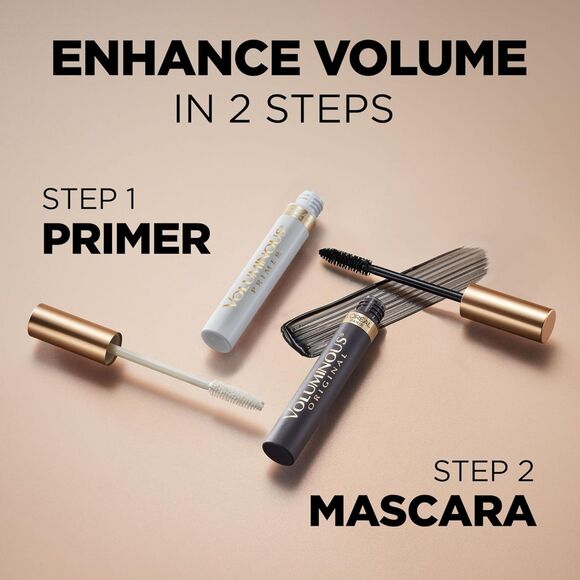 ENHANCE VOLUME
IN 2 STEPS

STEP 1
PRIMER

VOLUMINOUS
PRIMER

L'ORÉAL
PARIS

VOLUMINOUS
ORIGINAL

STEP 2
MASCARA